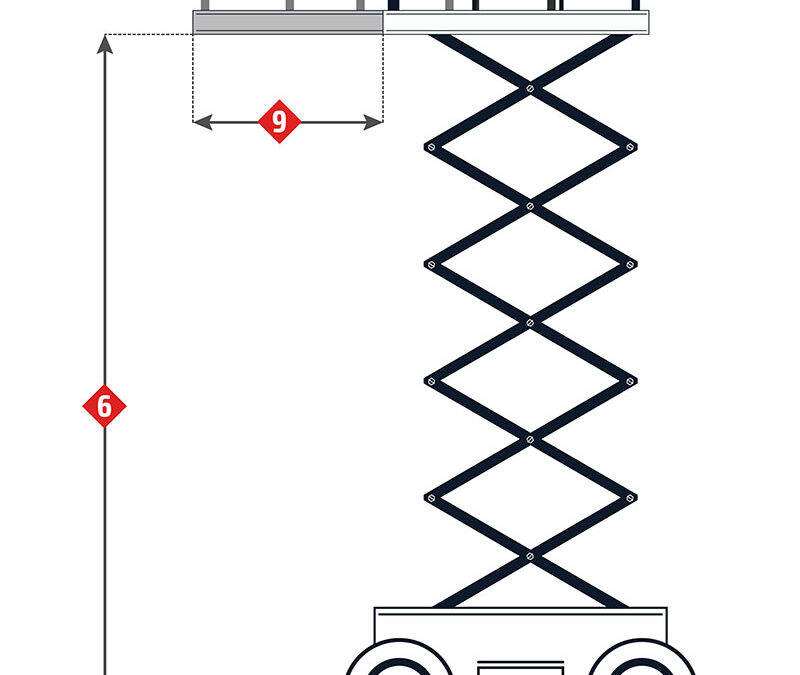 9

6