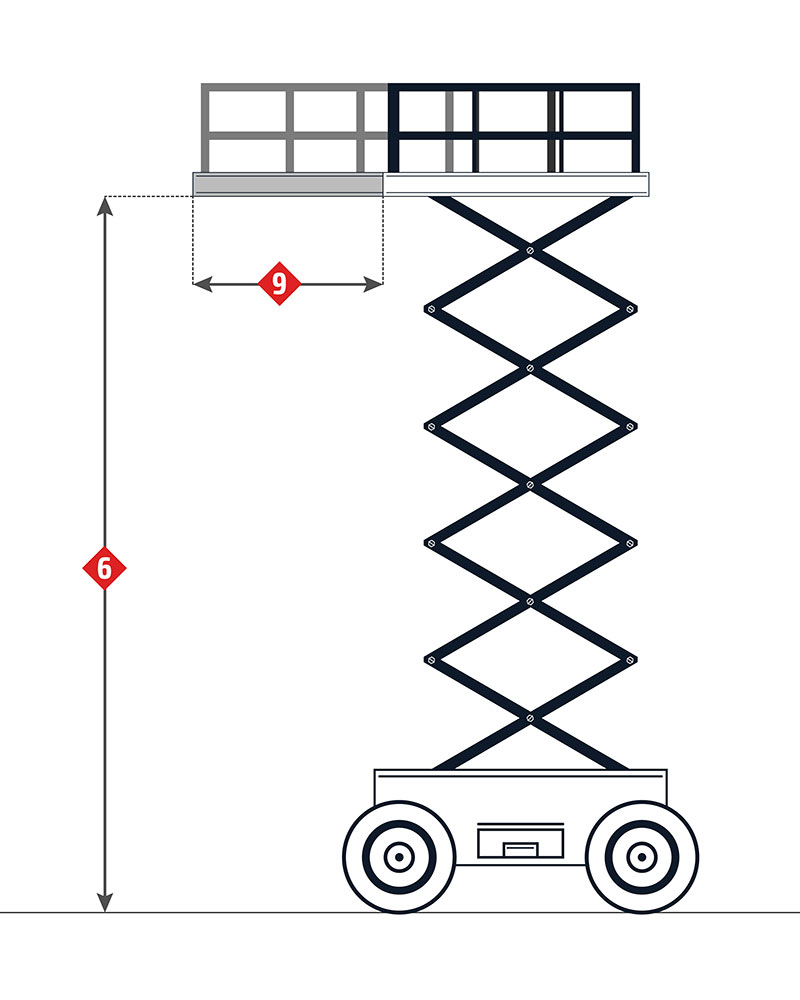 9

6